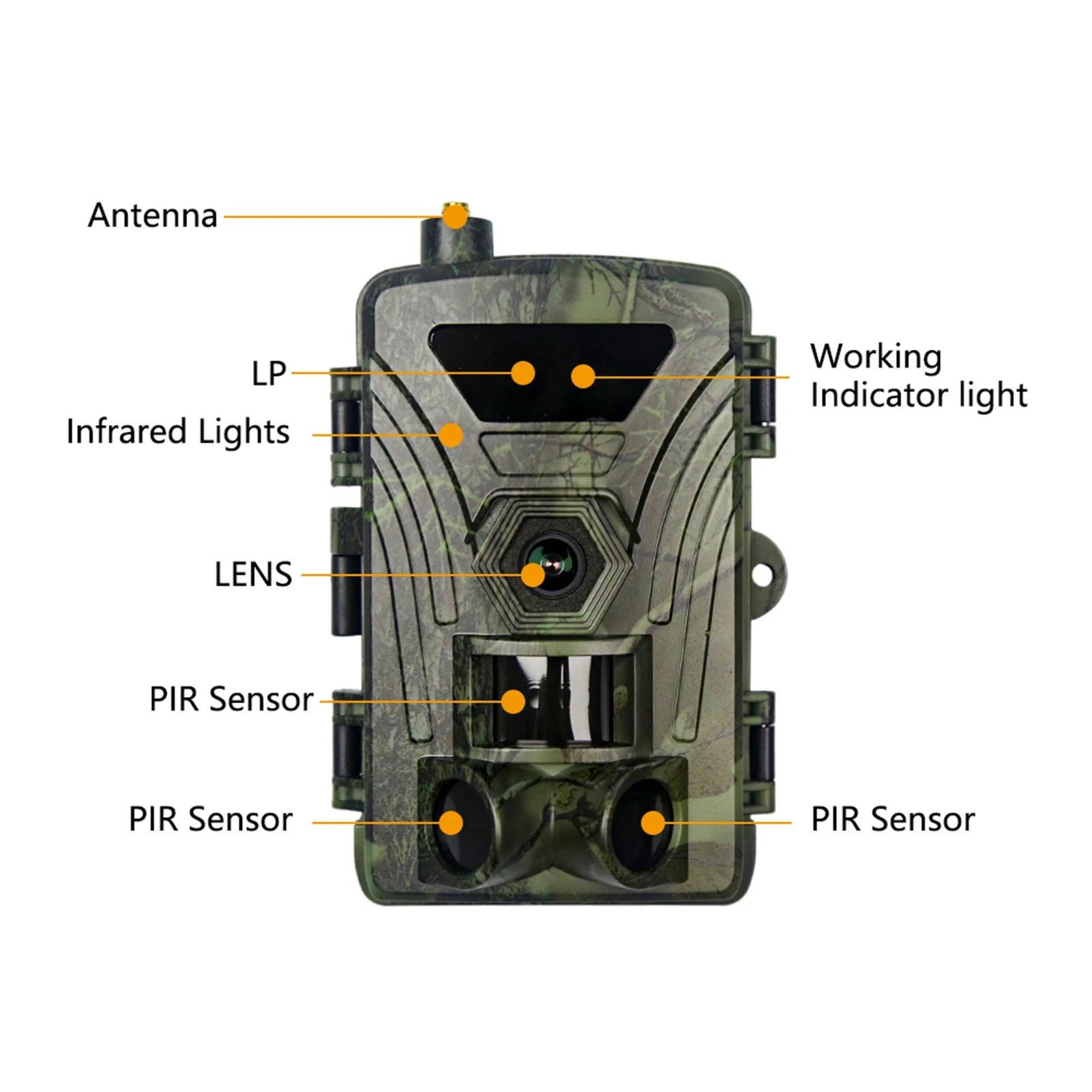 Antenna

LP

Working Indicator light

Infrared Lights

LENS

PIR Sensor

PIR Sensor

PIR Sensor